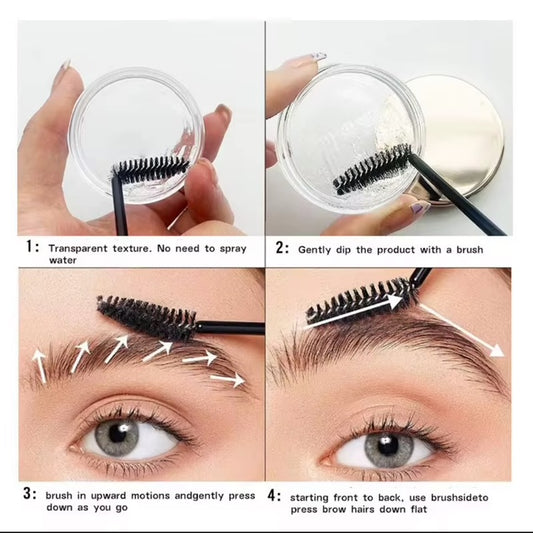 1: Transparent texture. No need to spray water

2: Gently dip the product with a brush

3: brush in upward motions andgently press down as you go

4: starting front to back, use brushsideto press brow hairs down flat